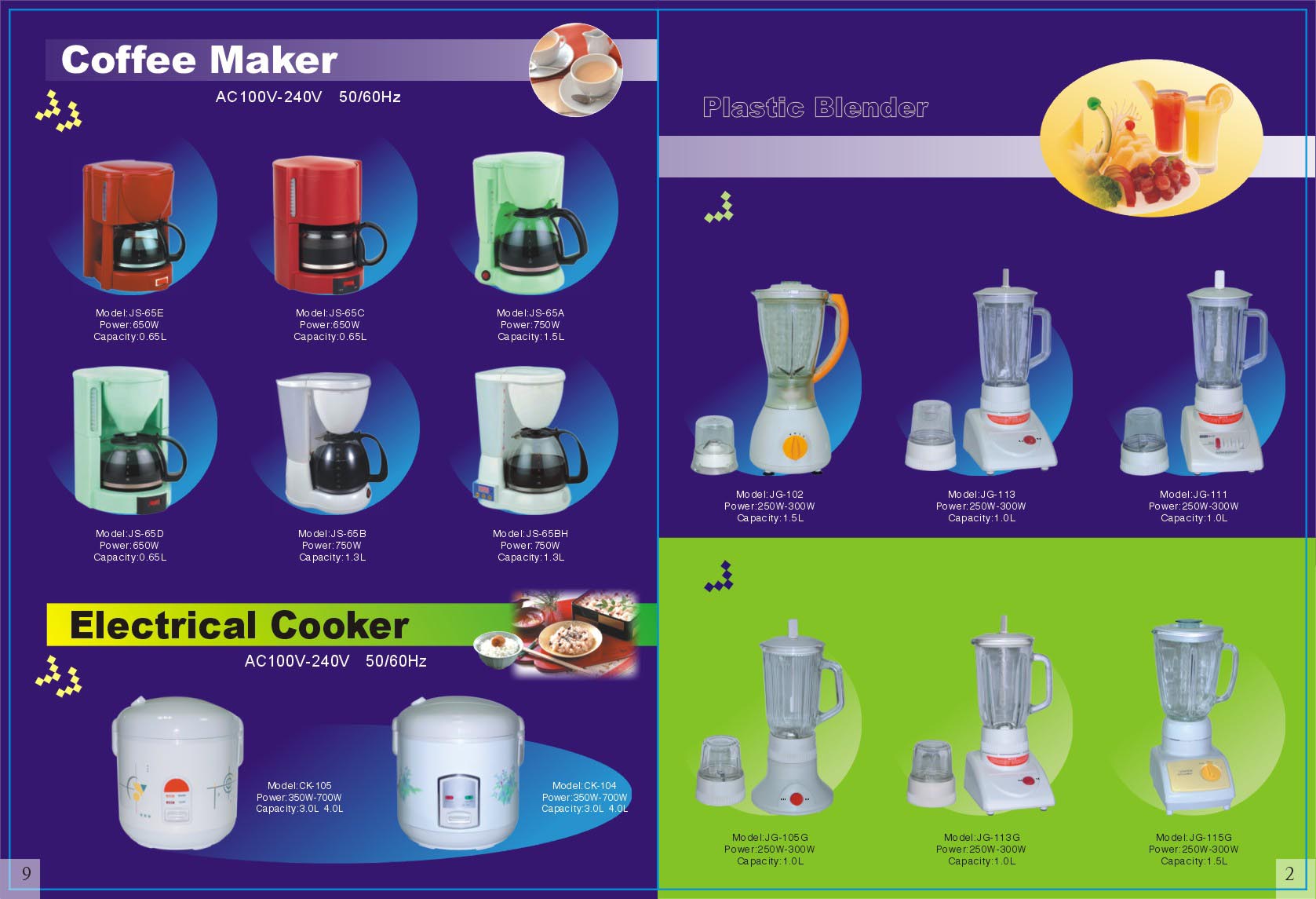 Coffee Maker

AC100V-240V 50/60Hz

Model:JS-65E
Power:650W
Capacity:0.65L

Model:JS-65C
Power:650W
Capacity:0.65L

Model:JS-65A
Power:750W
Capacity:1.5L

Model:JS-65D
Power:650W
Capacity:0.65L

Model:JS-65B
Power:750W
Capacity:1.3L

Model:JS-65BH
Power:750W
Capacity:1.3L

Electrical Cooker

AC100V-240V 50/60Hz

Model:CK-105
Power:350W-700W
Capacity:3.0L 4.0L

Model:CK-104
Power:350W-700W
Capacity:3.0L 4.0L

9

Plastic Blender

Model:JG-102
Power:250W-300W
Capacity:1.5L

Model:JG-113
Power:250W-300W
Capacity:1.0L

Model:JG-111
Power:250W-300W
Capacity:1.0L

Model:JG-105G
Power:250W-300W
Capacity:1.0L

Model:JG-113G
Power:250W-300W
Capacity:1.0L

Model:JG-115G
Power:250W-300W
Capacity:1.5L

2