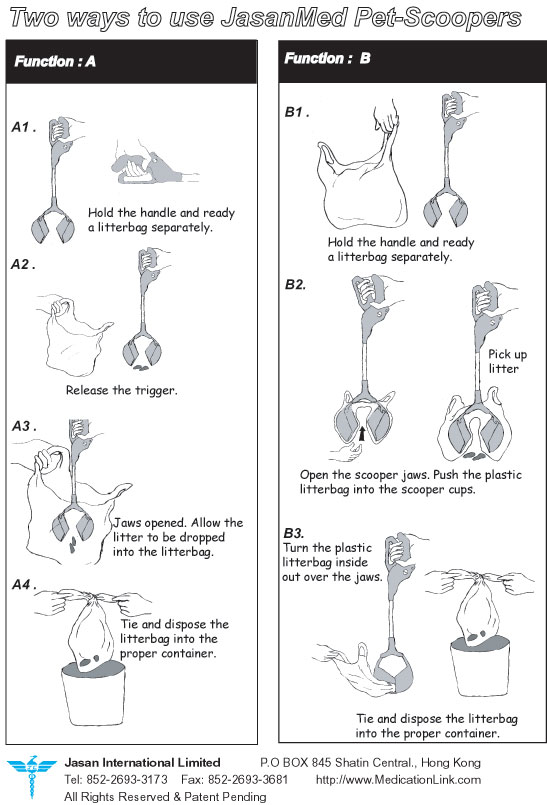 Two ways to use JasanMed Pet-Scoopers

Function : A

A1 .

Hold the handle and ready a litterbag separately.

A2 .

Release the trigger.

A3 .

Jaws opened. Allow the litter to be dropped into the litterbag.

A4 .

Tie and dispose the litterbag into the proper container.

Function : B

B1 .

Hold the handle and ready a litterbag separately.

B2.

Pick up litter

Open the scooper jaws. Push the plastic litterbag into the scooper cups.

B3.

Turn the plastic litterbag inside out over the jaws.

Tie and dispose the litterbag into the proper container.

Jasan International Limited P.O BOX 845 Shatin Central., Hong Kong
Tel: 852-2693-3173 Fax: 852-2693-3681 http://www.MedicationLink.com
All Rights Reserved & Patent Pending